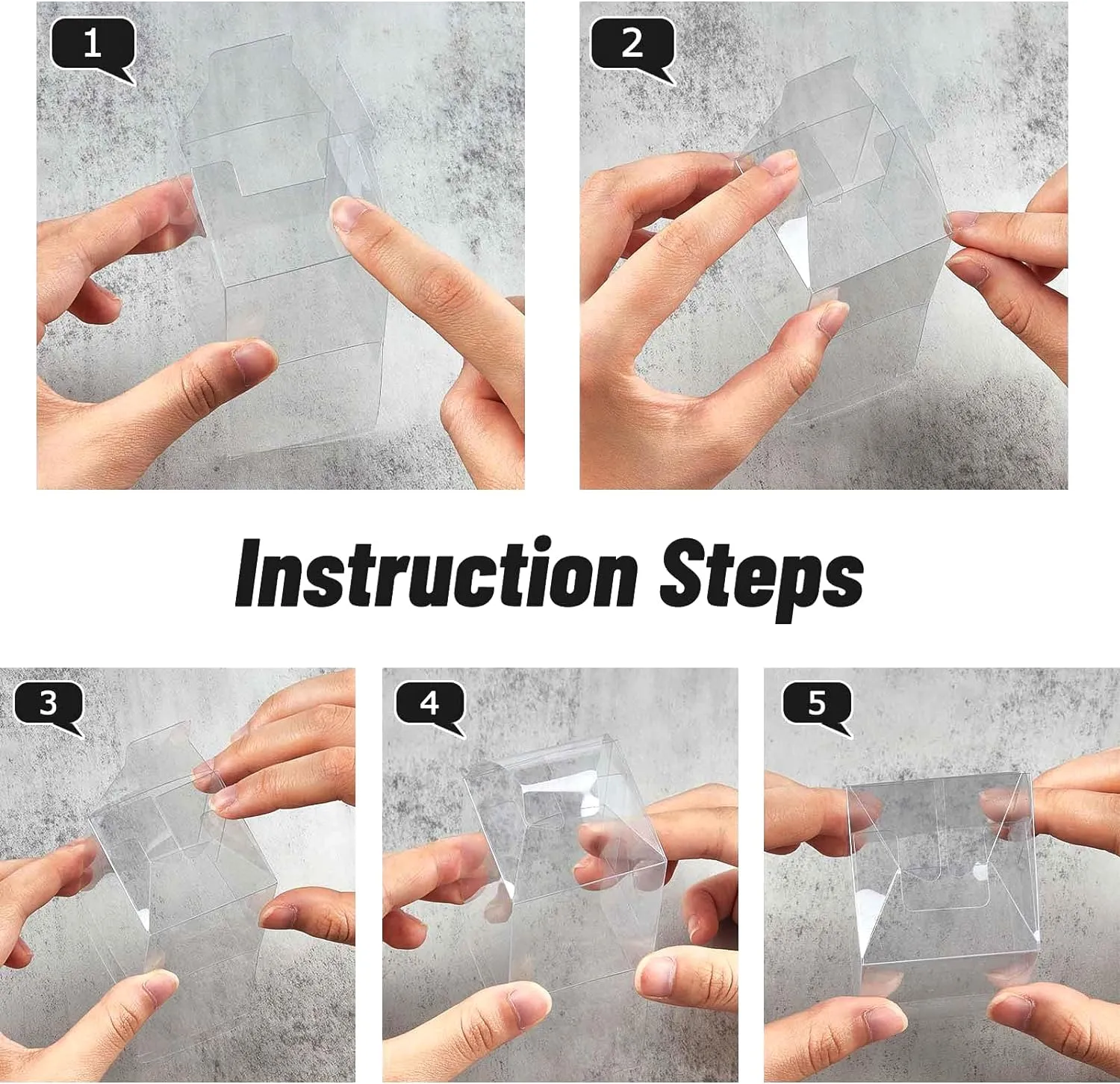 1

2

Instruction Steps

3

4

5