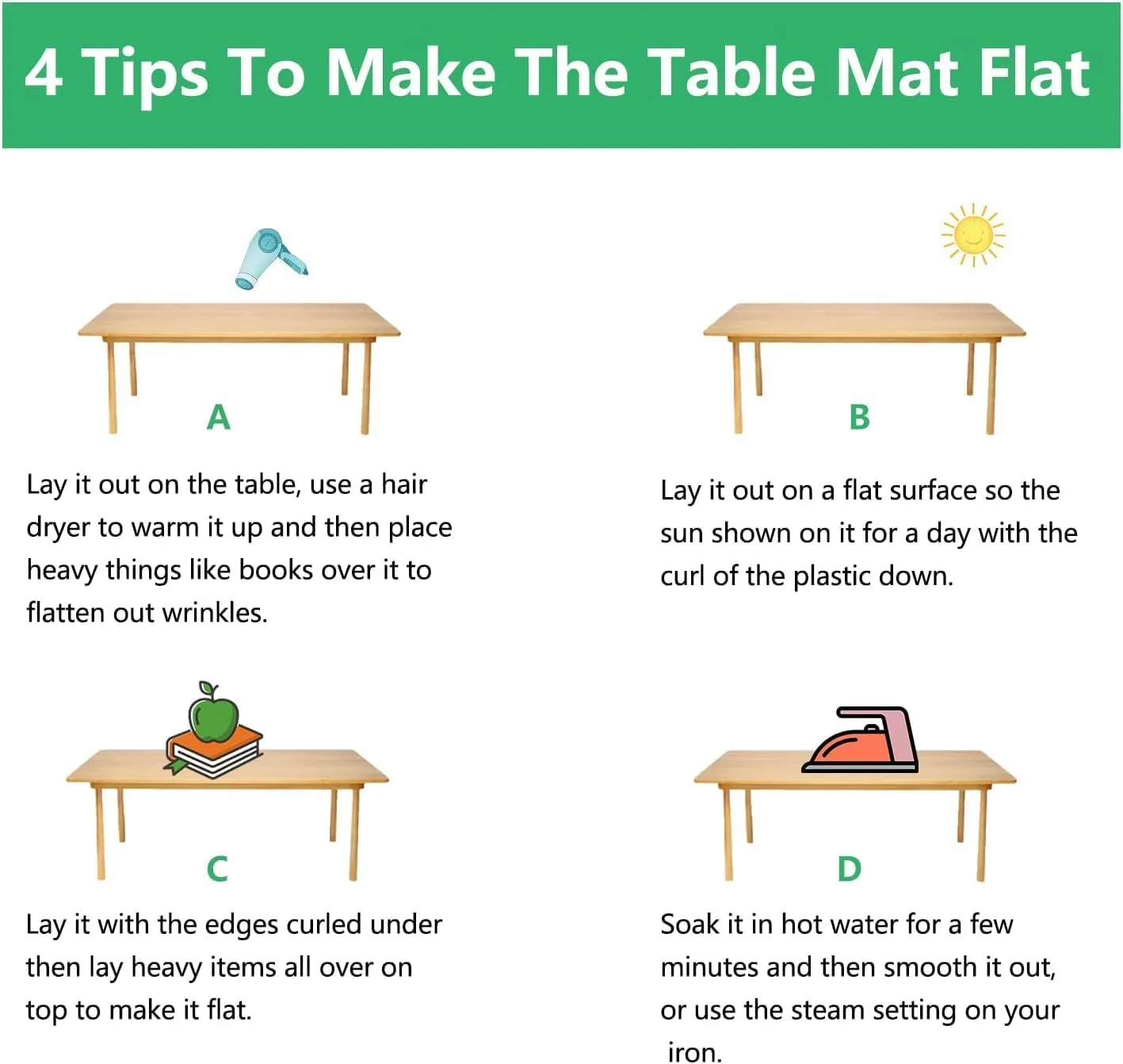 4 Tips To Make The Table Mat Flat

A

Lay it out on the table, use a hair dryer to warm it up and then place heavy things like books over it to flatten out wrinkles.

B

Lay it out on a flat surface so the sun shown on it for a day with the curl of the plastic down.

C

Lay it with the edges curled under then lay heavy items all over on top to make it flat.

D

Soak it in hot water for a few minutes and then smooth it out, or use the steam setting on your iron.