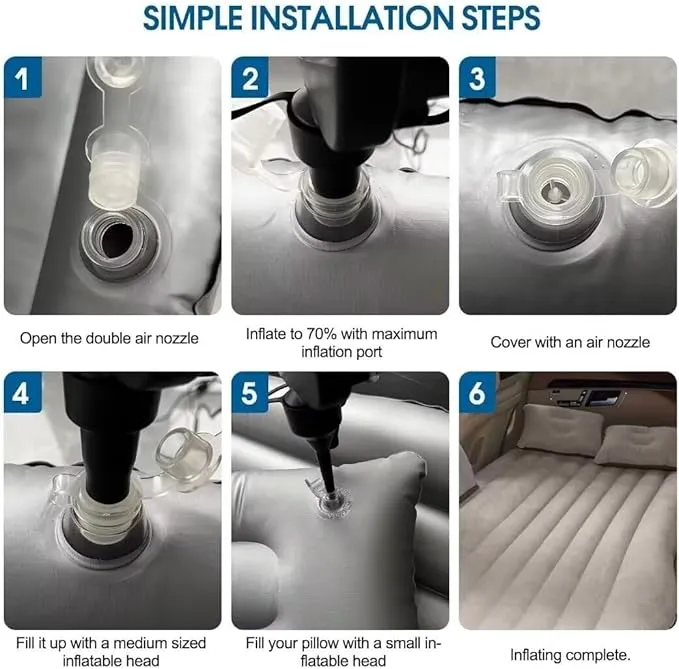 SIMPLE INSTALLATION STEPS

1

Open the double air nozzle

2

Inflate to 70% with maximum inflation port

3

Cover with an air nozzle

4

Fill it up with a medium sized inflatable head

5

Fill your pillow with a small inflatable head

6

Inflating complete.