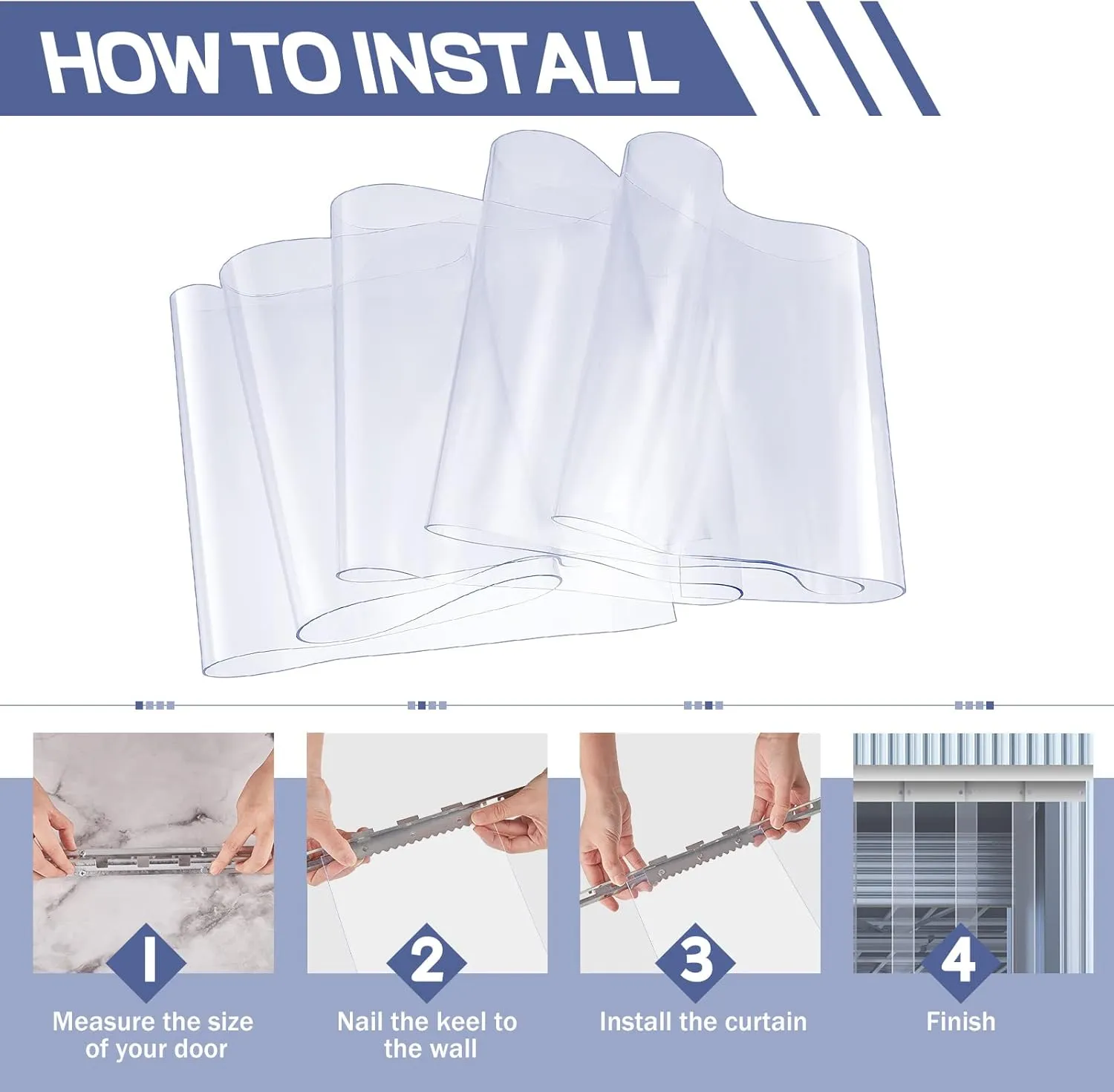 HOW TO INSTALL

1
Measure the size of your door

2
Nail the keel to the wall

3
Install the curtain

4
Finish