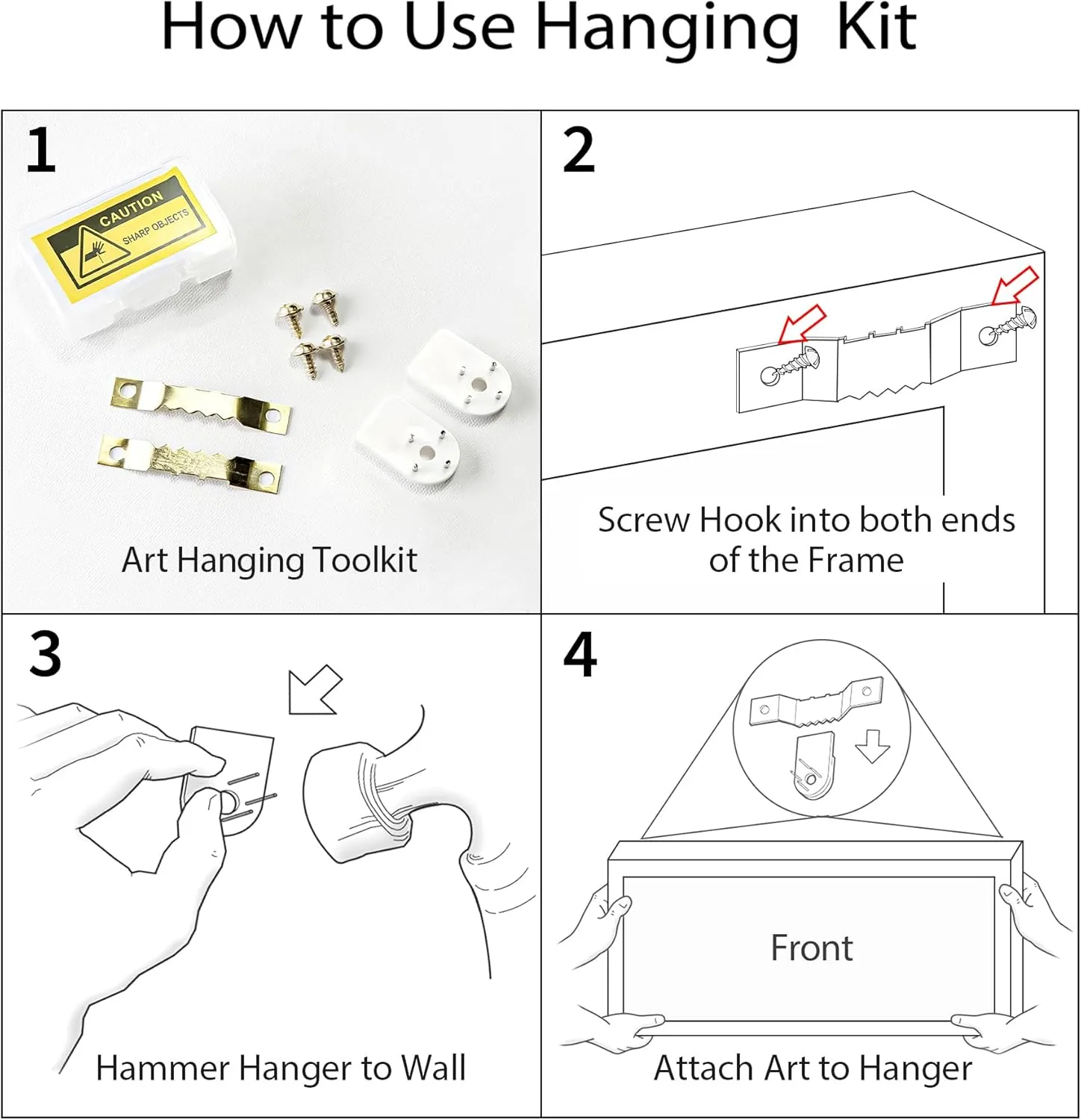 How to Use Hanging Kit

1

CAUTION
SHARP OBJECTS

Art Hanging Toolkit

2

Screw Hook into both ends of the Frame

3

Hammer Hanger to Wall

4

Front

Attach Art to Hanger